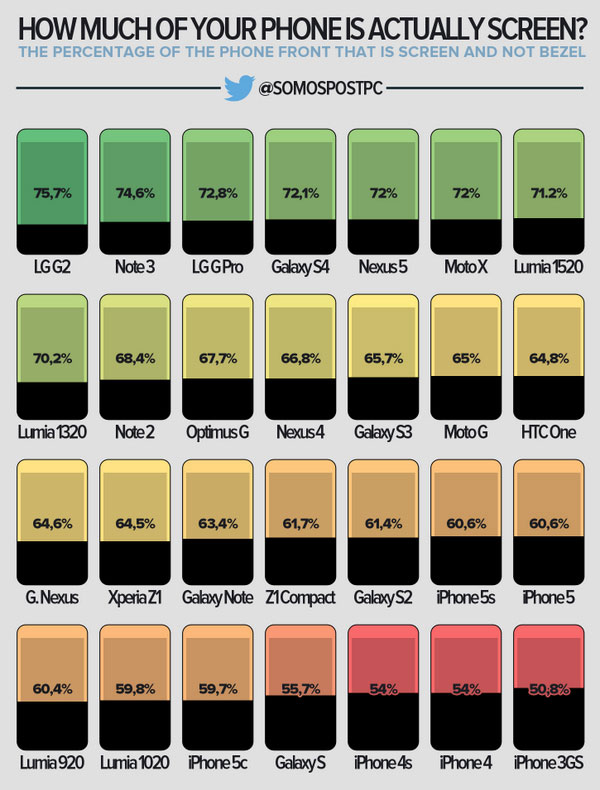 HOW MUCH OF YOUR PHONE IS ACTUALLY SCREEN?
THE PERCENTAGE OF THE PHONE FRONT THAT IS SCREEN AND NOT BEZEL

@SOMOSPOSTPC

75,7%
LG G2

74,6%
Note 3

72,8%
LG G Pro

72,1%
Galaxy S4

72%
Nexus 5

72%
Moto X

71.2%
Lumia 1520

70,2%
Lumia 1320

68,4%
Note 2

67,7%
Optimus G

66,8%
Nexus 4

65,7%
Galaxy S3

65%
Moto G

64,8%
HTC One

64,6%
G. Nexus

64,5%
Xperia Z1

63,4%
Galaxy Note

61,7%
Z1 Compact

61,4%
Galaxy S2

60,6%
iPhone 5s

60,6%
iPhone 5

60,4%
Lumia 920

59,8%
Lumia 1020

59,7%
iPhone 5c

55,7%
Galaxy S

54%
iPhone 4s

54%
iPhone 4

50,8%
iPhone 3GS